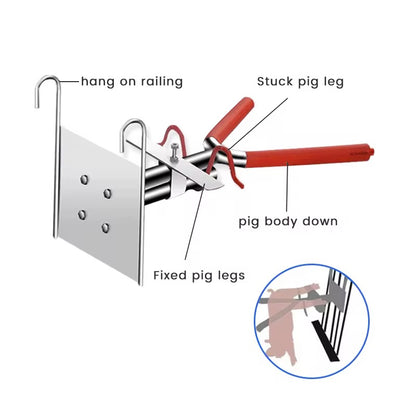 hang on railing

Stuck pig leg

pig body down

Fixed pig legs